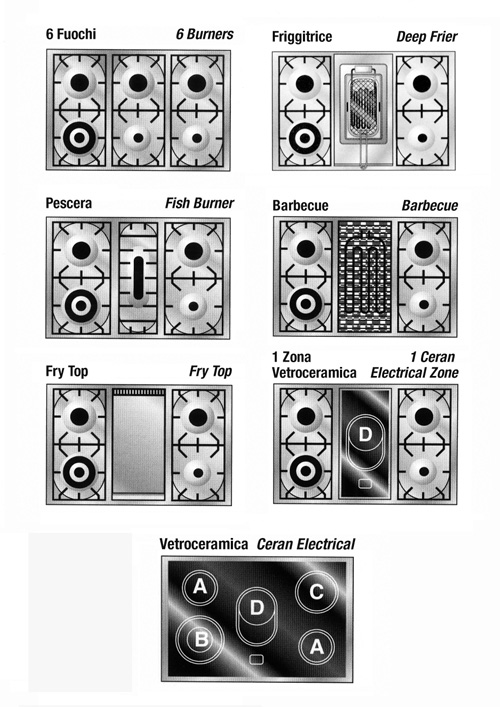 6 Fuochi 6 Burners

Friggitrice Deep Frier

Pescera Fish Burner

Barbecue Barbecue

Fry Top Fry Top

1 Zona Vetroceramica 1 Ceran Electrical Zone

D

Vetroceramica Ceran Electrical

A

C

D

B

A