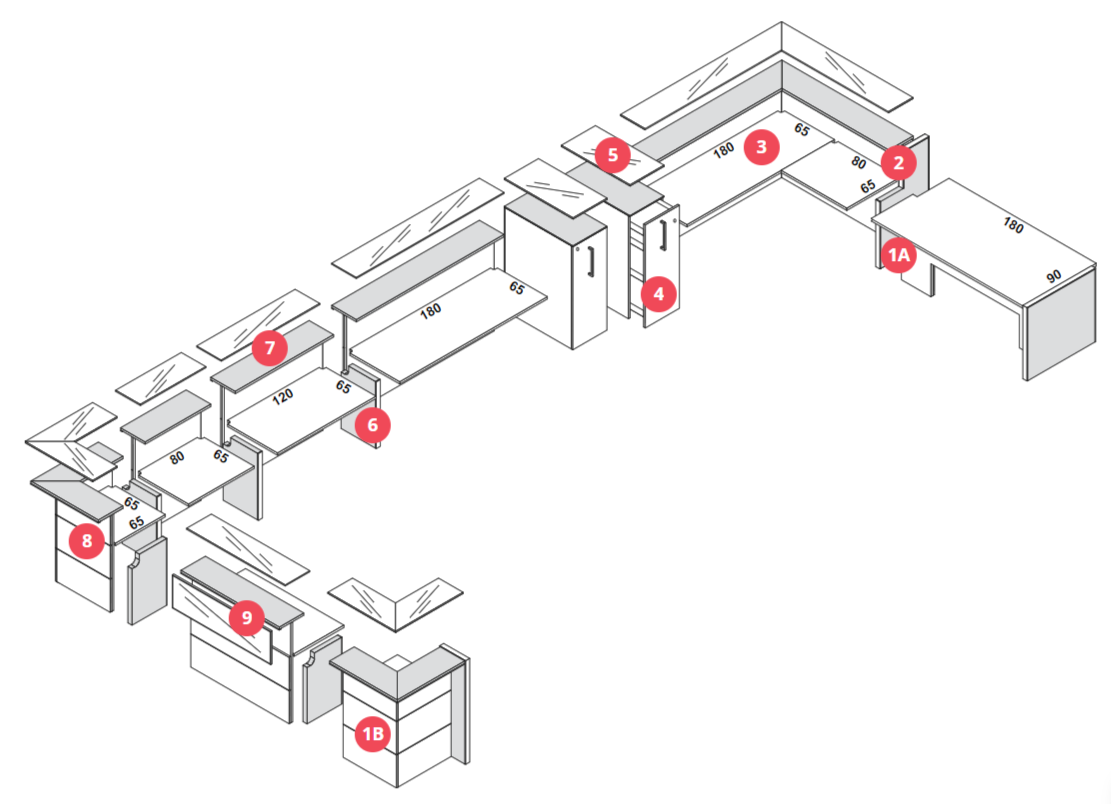 5
180
3
65
80
2
65
180
1A
90
4
180
65
7
120
65
6
80
65
65
65
8
9
1B